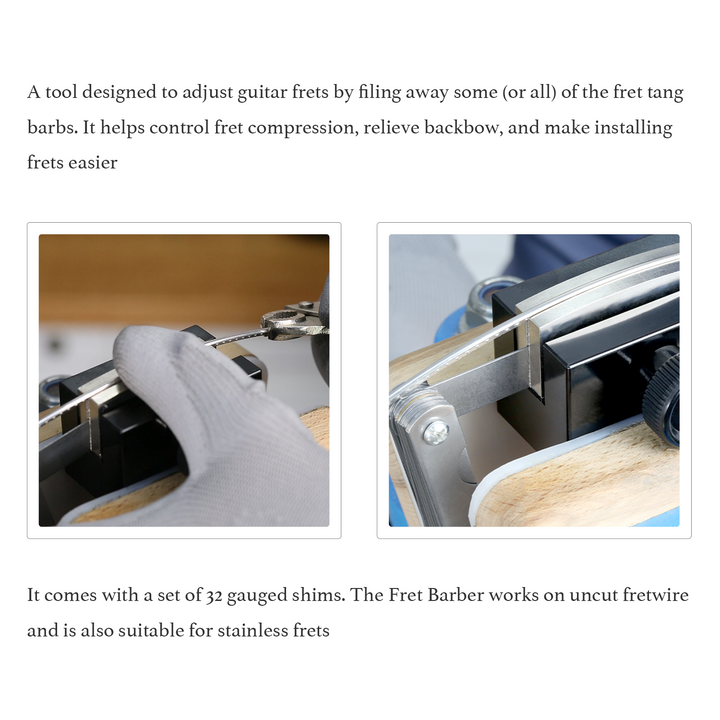 A tool designed to adjust guitar frets by filing away some (or all) of the fret tang barbs. It helps control fret compression, relieve backbow, and make installing frets easier

It comes with a set of 32 gauged shims. The Fret Barber works on uncut fretwire and is also suitable for stainless frets